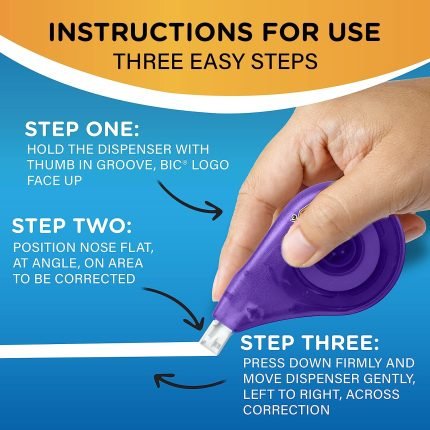 INSTRUCTIONS FOR USE
THREE EASY STEPS

STEP ONE:
HOLD THE DISPENSER WITH THUMB IN GROOVE, BIC® LOGO FACE UP

STEP TWO:
POSITION NOSE FLAT, AT ANGLE, ON AREA TO BE CORRECTED

STEP THREE:
PRESS DOWN FIRMLY AND MOVE DISPENSER GENTLY, LEFT TO RIGHT, ACROSS CORRECTION